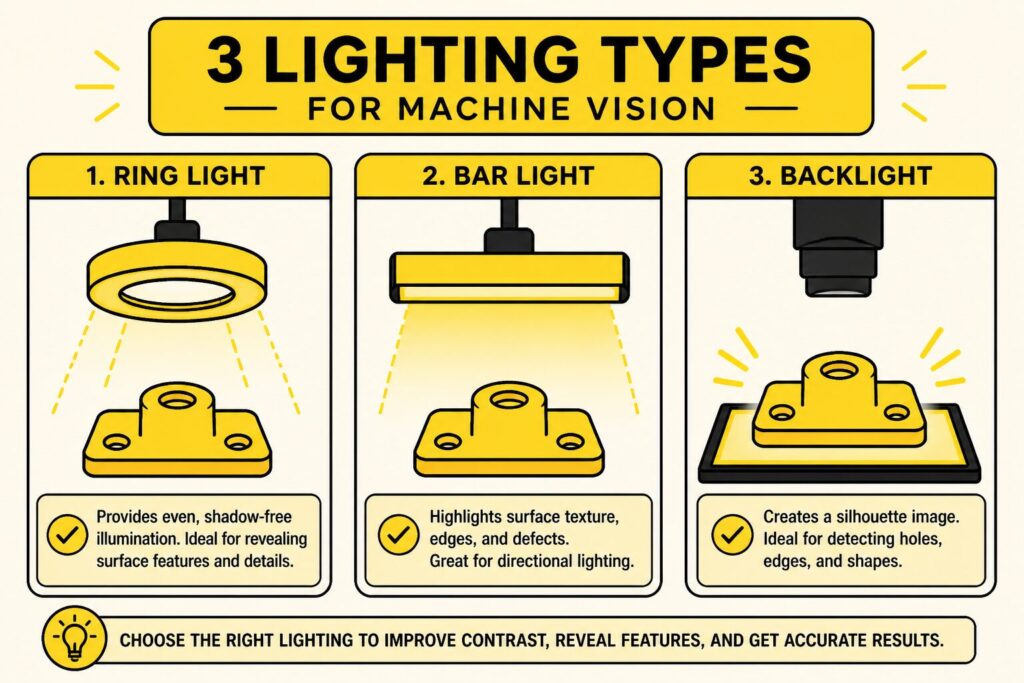 3 LIGHTING TYPES
FOR MACHINE VISION

1. RING LIGHT

Provides even, shadow-free illumination. Ideal for revealing surface features and details.

2. BAR LIGHT

Highlights surface texture, edges, and defects. Great for directional lighting.

3. BACKLIGHT

Creates a silhouette image. Ideal for detecting holes, edges, and shapes.

CHOOSE THE RIGHT LIGHTING TO IMPROVE CONTRAST, REVEAL FEATURES, AND GET ACCURATE RESULTS.